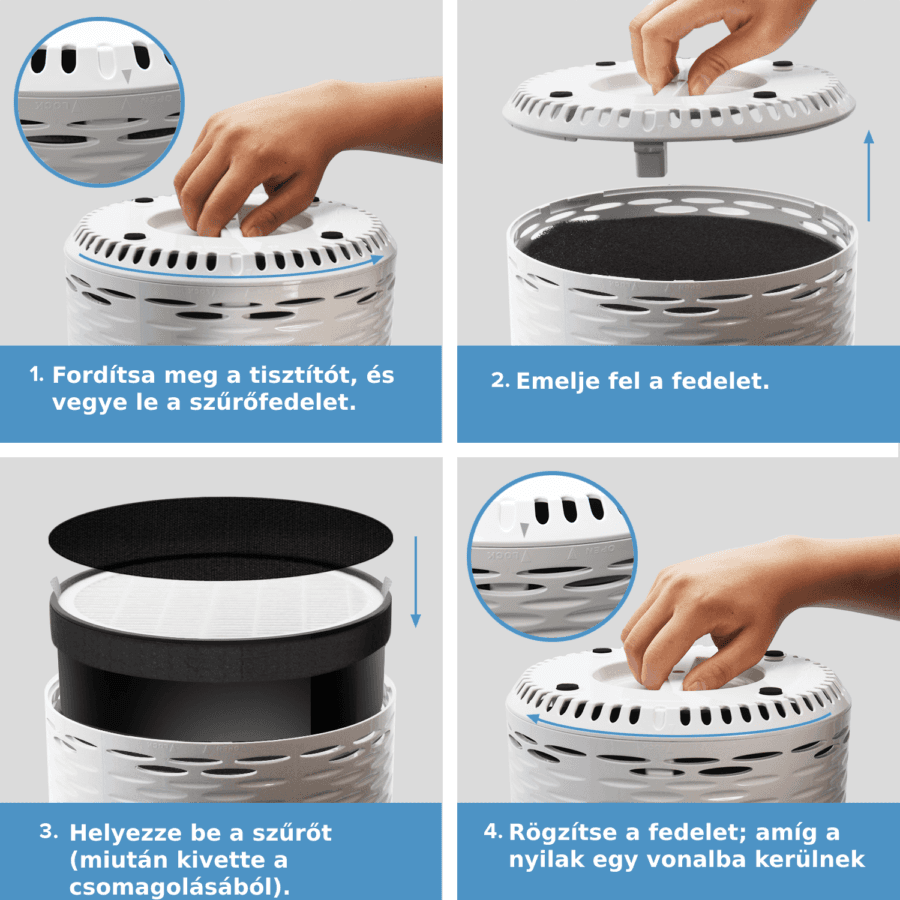 LOCK

1. Fordítsa meg a tisztítót, és vegye le a szűrőfedelet.

2. Emelje fel a fedelet.

3. Helyezze be a szűrőt (miután kivette a csomagolásából).

LOCK OPEN

4. Rögzítse a fedelet; amíg a nyilak egy vonalba kerülnek